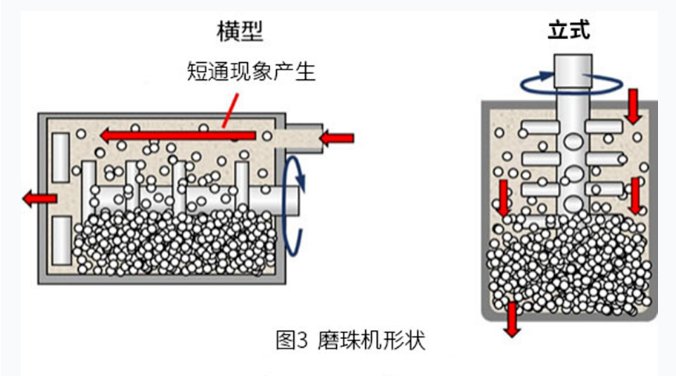 横型

短通现象产生

立式

图3 磨珠机形状